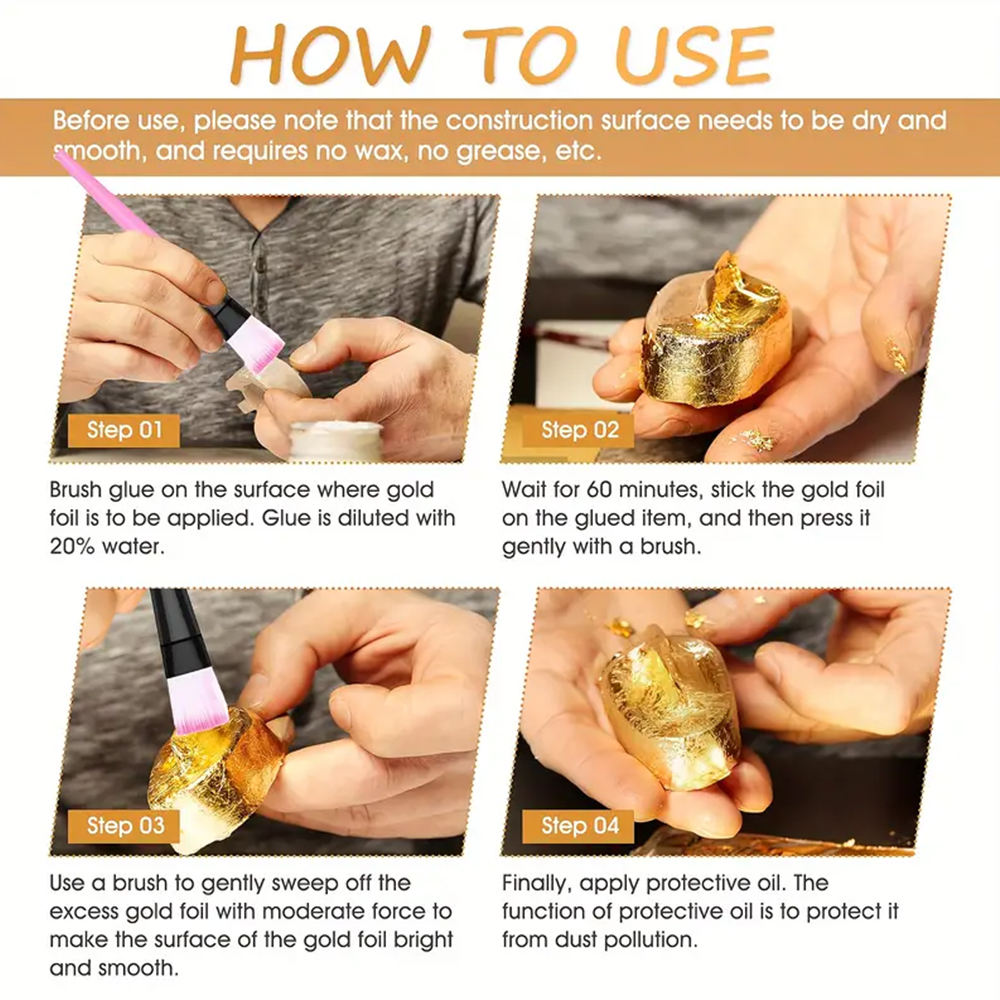 HOW TO USE

Before use, please note that the construction surface needs to be dry and smooth, and requires no wax, no grease, etc.

Step 01

Brush glue on the surface where gold foil is to be applied. Glue is diluted with 20% water.

Step 02

Wait for 60 minutes, stick the gold foil on the glued item, and then press it gently with a brush.

Step 03

Use a brush to gently sweep off the excess gold foil with moderate force to make the surface of the gold foil bright and smooth.

Step 04

Finally, apply protective oil. The function of protective oil is to protect it from dust pollution.